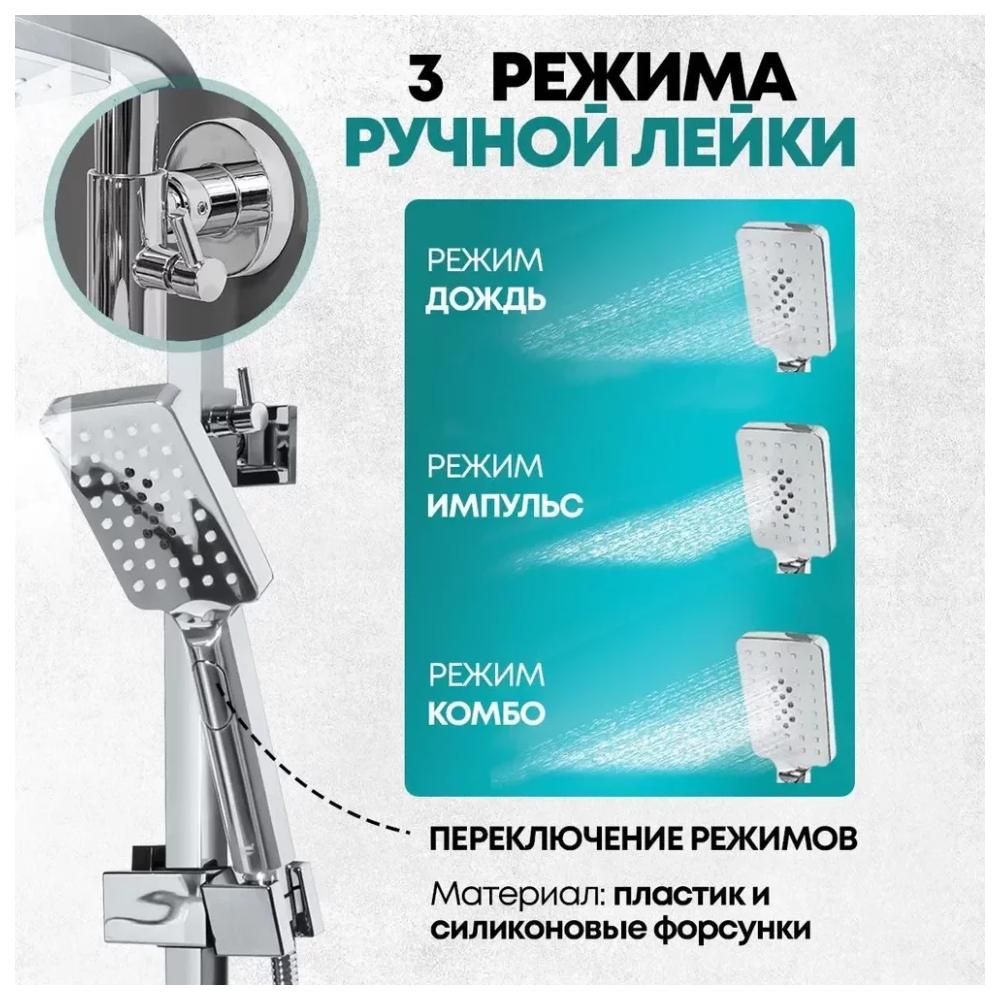 3 РЕЖИМА
РУЧНОЙ ЛЕЙКИ

РЕЖИМ
ДОЖДЬ

РЕЖИМ
ИМПУЛЬС

РЕЖИМ
КОМБО

ПЕРЕКЛЮЧЕНИЕ РЕЖИМОВ

Материал: пластик и силиконовые форсунки