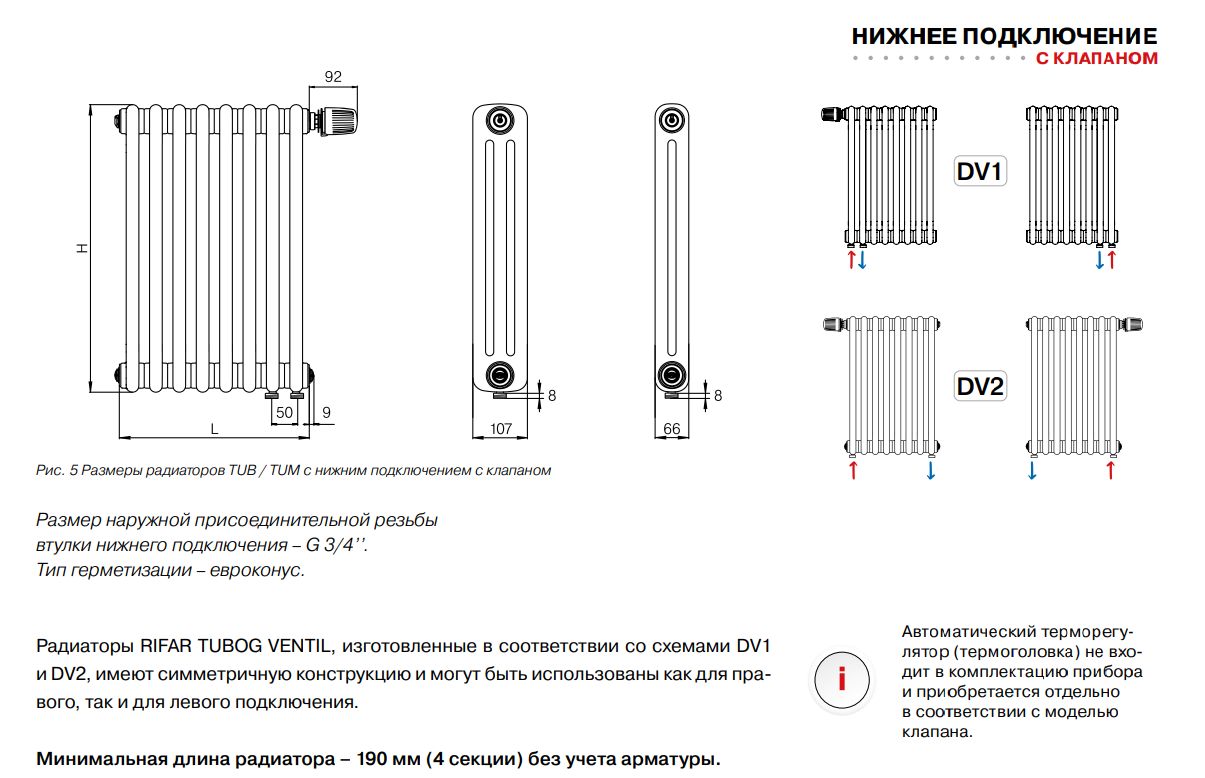 НИЖНЕЕ ПОДКЛЮЧЕНИЕ
С КЛАПАНОМ

92

H

50 9

L

8

107

8

66

DV1

DV2

Рис. 5 Размеры радиаторов TUB / TUM с нижним подключением с клапаном

Размер наружной присоединительной резьбы втулки нижнего подключения – G 3/4''.
Тип герметизации – евроконус.

Радиаторы RIFAR TUBOG VENTIL, изготовленные в соответствии со схемами DV1 и DV2, имеют симметричную конструкцию и могут быть использованы как для правого, так и для левого подключения.

Минимальная длина радиатора – 190 мм (4 секции) без учета арматуры.

i

Автоматический терморегулятор (термоголовка) не входит в комплектацию прибора и приобретается отдельно в соответствии с моделью клапана.