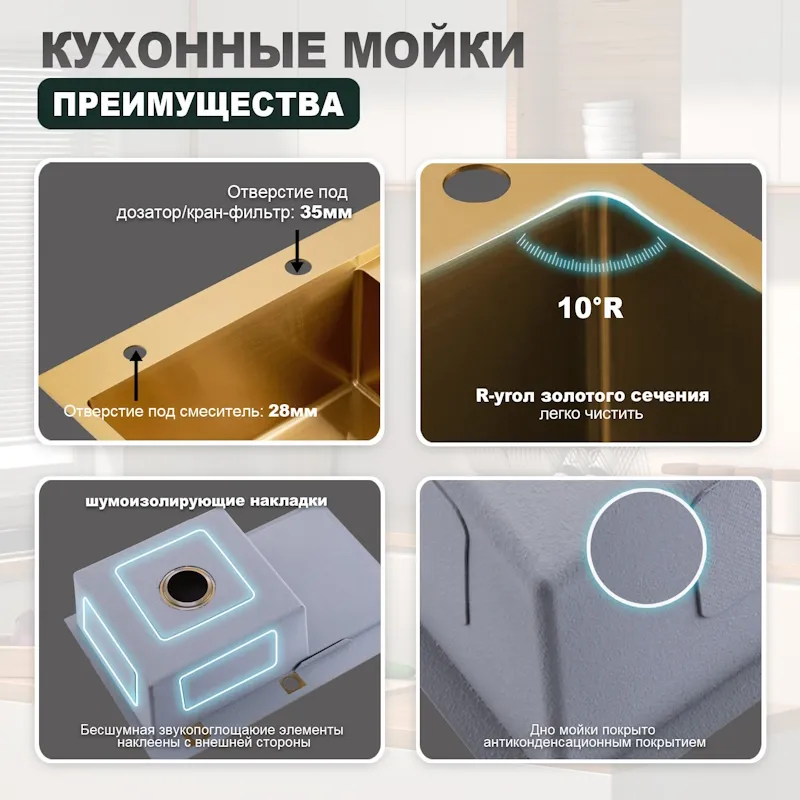 КУХОННЫЕ МОЙКИ

ПРЕИМУЩЕСТВА

Отверстие под дозатор/кран-фильтр: 35мм

Отверстие под смеситель: 28мм

10°R

R-угол золотого сечения
легко чистить

шумоизолирующие накладки

Бесшумная звукопоглощаюие элементы наклеены с внешней стороны

Дно мойки покрыто антиконденсационным покрытием