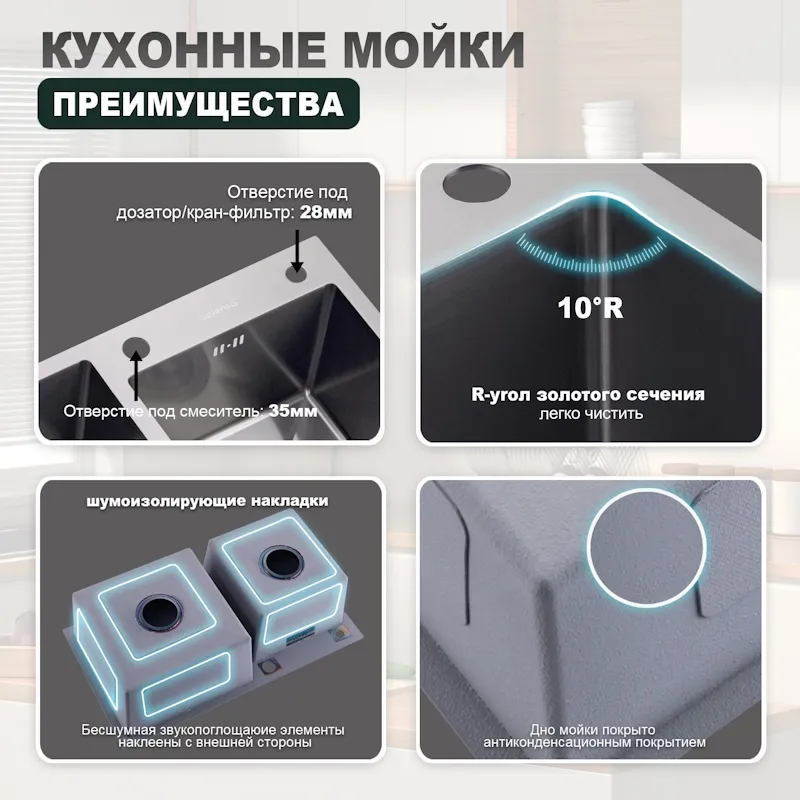 КУХОННЫЕ МОЙКИ
ПРЕИМУЩЕСТВА

Отверстие под дозатор/кран-фильтр: 28мм

Отверстие под смеситель: 35мм

10°R

R-угол золотого сечения
легко чистить

шумоизолирующие накладки

Бесшумная звукопоглощаюие элементы наклеены с внешней стороны

Дно мойки покрыто антиконденсационным покрытием