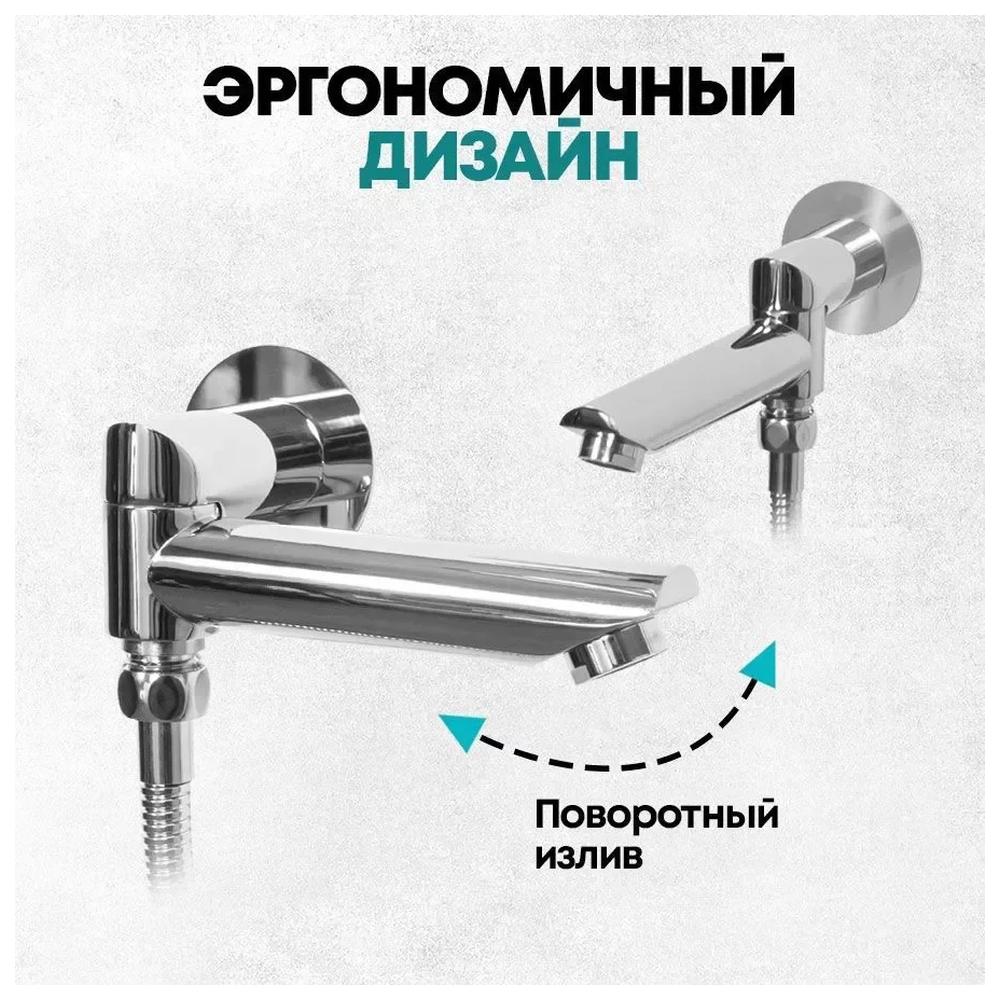 ЭРГОНОМИЧНЫЙ
ДИЗАЙН

Поворотный излив