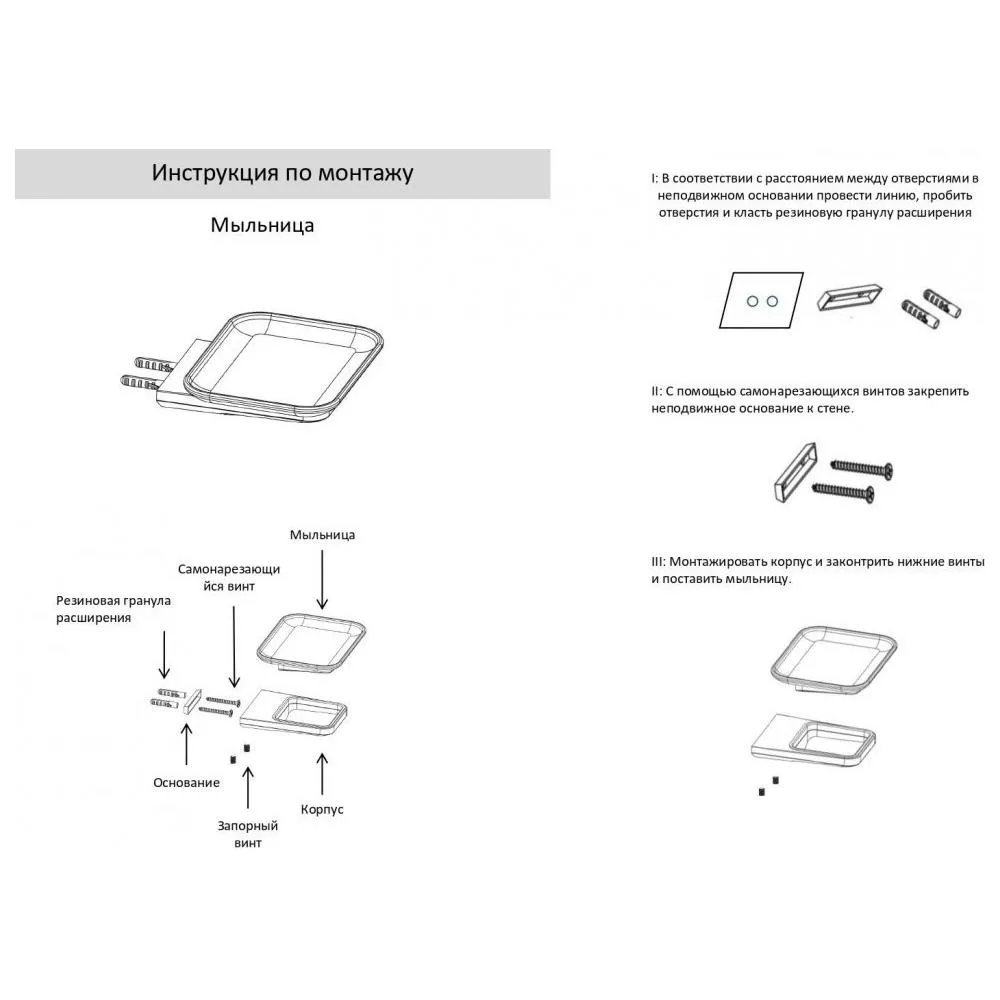 Инструкция по монтажу

Мыльница

Мыльница

Самонарезающийся винт

Резиновая гранула расширения

Основание

Запорный винт

Корпус

I: В соответствии с расстоянием между отверстиями в неподвижном основании провести линию, пробить отверстия и класть резиновую гранулу расширения

II: С помощью самонарезающихся винтов закрепить неподвижное основание к стене.

III: Монтажировать корпус и законтрить нижние винты и поставить мыльницу.