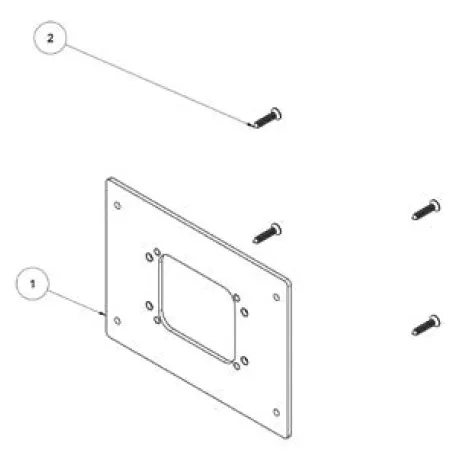 2

1