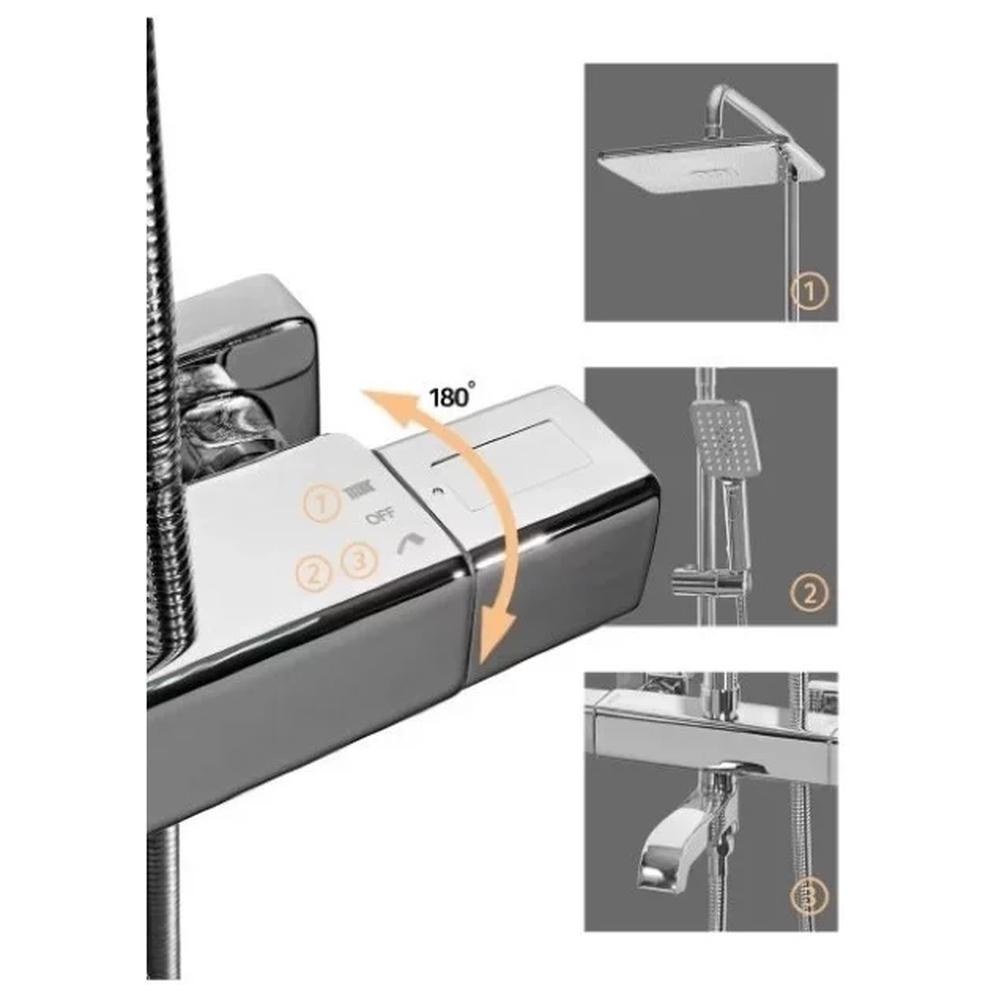 180°

1
OFF
2 3

1

2

3