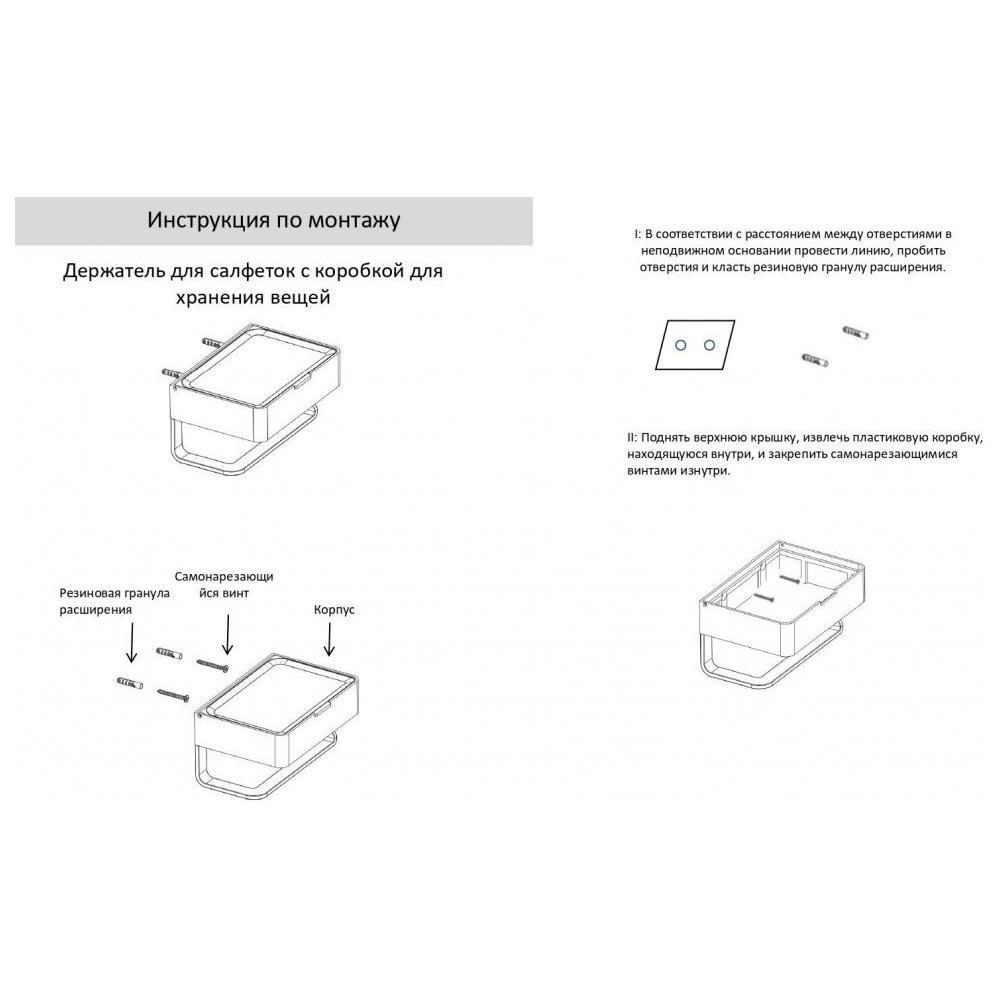 Инструкция по монтажу

Держатель для салфеток с коробкой для хранения вещей

Резиновая гранула расширения

Самонарезающийся винт

Корпус

I: В соответствии с расстоянием между отверстиями в неподвижном основании провести линию, пробить отверстия и класть резиновую гранулу расширения.

II: Поднять верхнюю крышку, извлечь пластиковую коробку, находящуюся внутри, и закрепить самонарезающимися винтами изнутри.