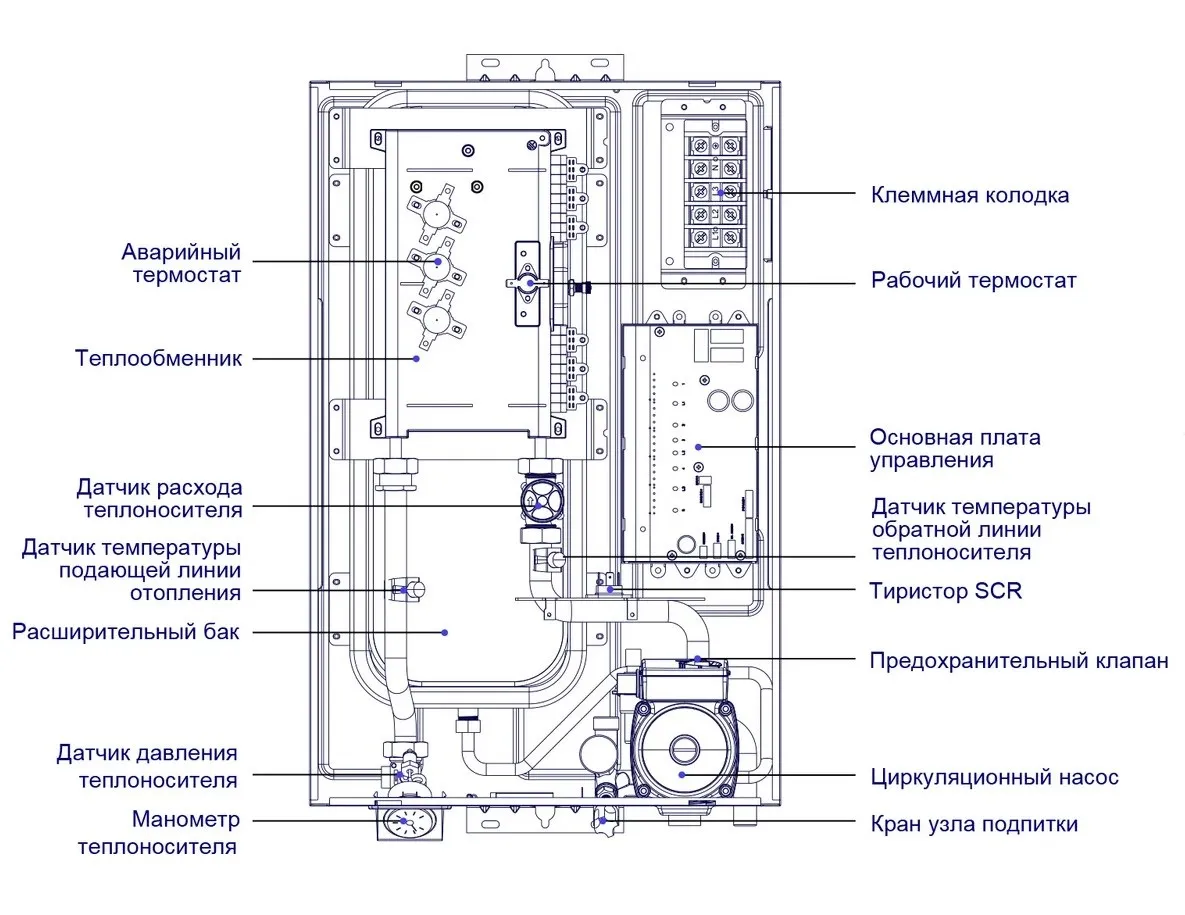 Аварийный термостат

Теплообменник

Датчик расхода теплоносителя

Датчик температуры подающей линии отопления

Расширительный бак

Датчик давления теплоносителя

Манометр теплоносителя

Клеммная колодка

Рабочий термостат

Основная плата управления

Датчик температуры обратной линии теплоносителя

Тиристор SCR

Предохранительный клапан

Циркуляционный насос

Кран узла подпитки