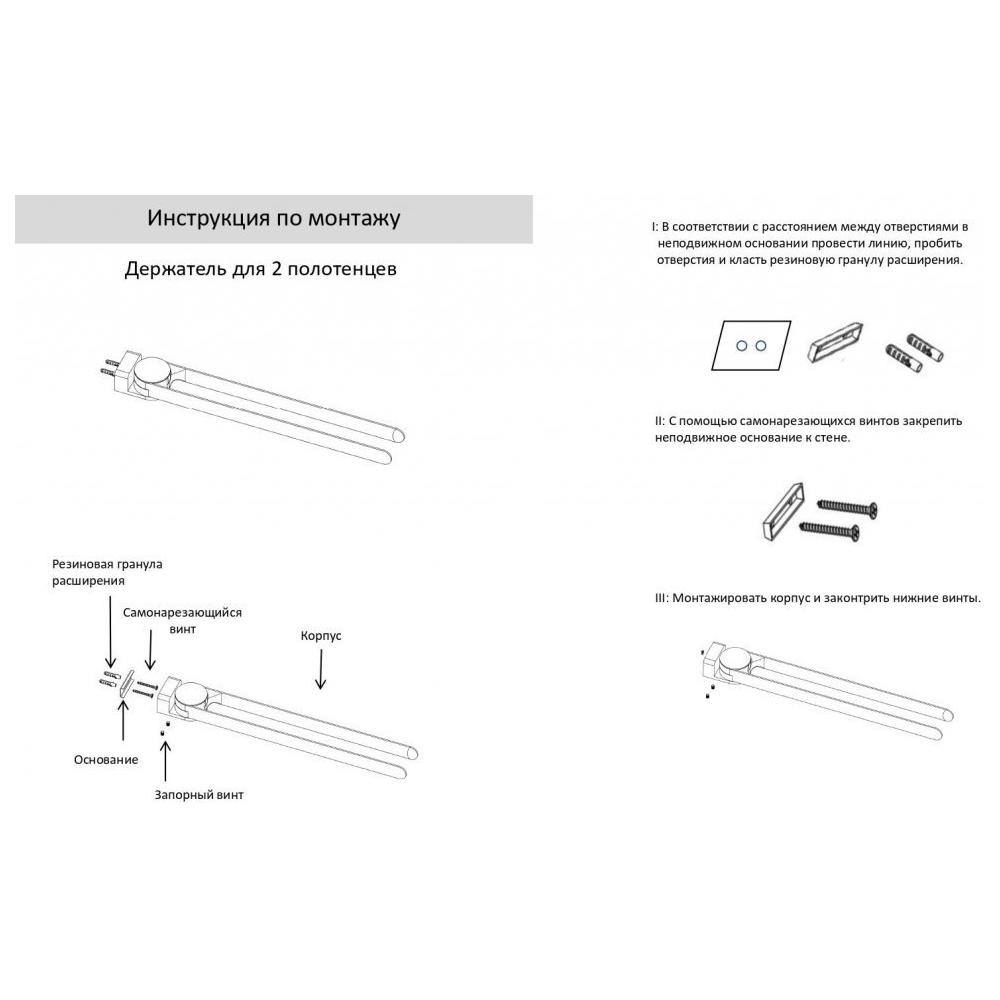 Инструкция по монтажу

Держатель для 2 полотенцев

Резиновая гранула расширения

Самонарезающийся винт

Корпус

Основание

Запорный винт

I: В соответствии с расстоянием между отверстиями в неподвижном основании провести линию, пробить отверстия и класть резиновую гранулу расширения.

II: С помощью самонарезающихся винтов закрепить неподвижное основание к стене.

III: Монтажировать корпус и законтрить нижние винты.