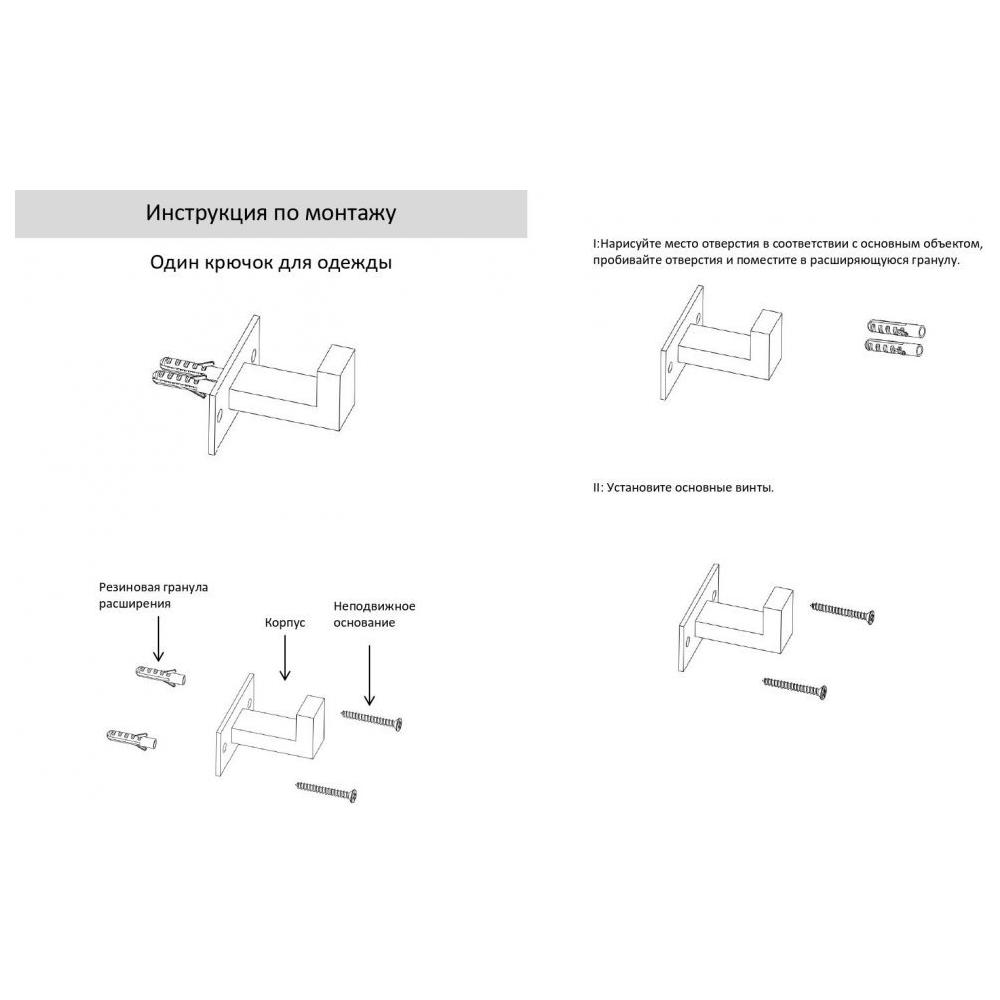 Инструкция по монтажу

Один крючок для одежды

Резиновая гранула расширения

Корпус

Неподвижное основание

I:Нарисуйте место отверстия в соответствии с основным объектом, пробивайте отверстия и поместите в расширяющуюся гранулу.

II: Установите основные винты.