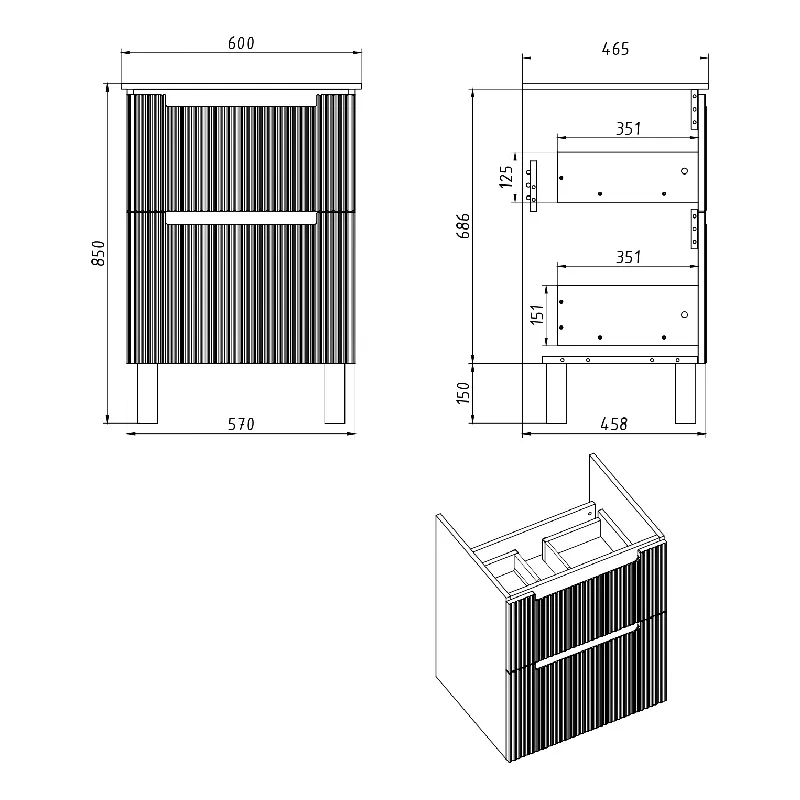 600

850

570

465

351

125

686

351

151

150

458