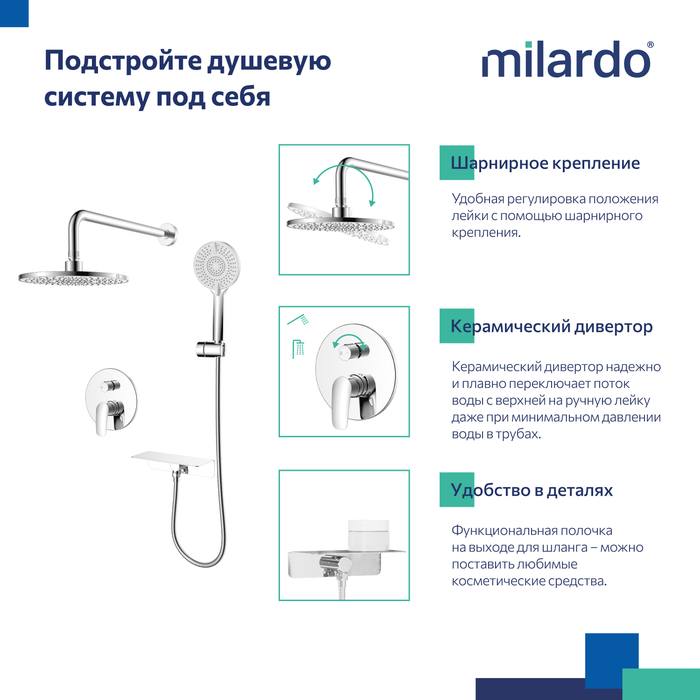 Подстройте душевую систему под себя

milardo®

Шарнирное крепление

Удобная регулировка положения лейки с помощью шарнирного крепления.

Керамический дивертор

Керамический дивертор надежно и плавно переключает поток воды с верхней на ручную лейку даже при минимальном давлении воды в трубах.

Удобство в деталях

Функциональная полочка на выходе для шланга – можно поставить любимые косметические средства.