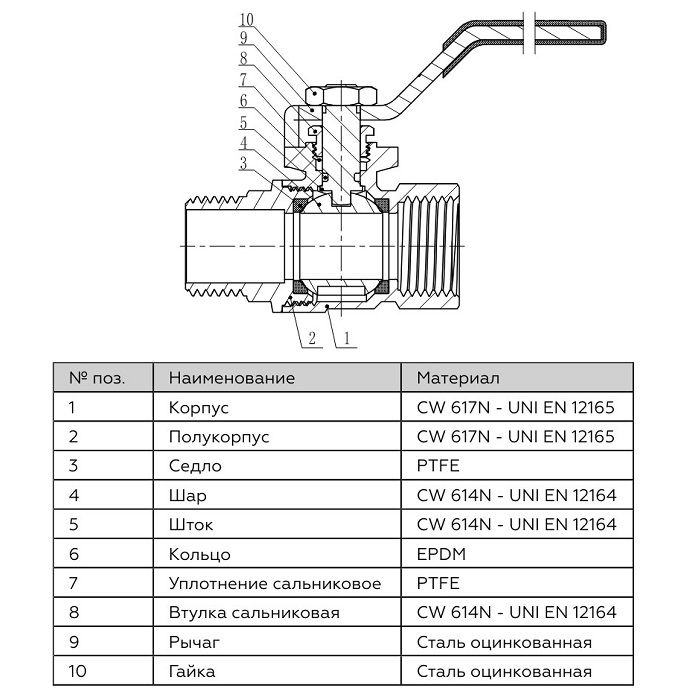 10
9
8
7
6
5
4
3
2
1

| № поз. | Наименование | Материал |
|---|---|---|
| 1 | Корпус | CW 617N - UNI EN 12165 |
| 2 | Полукорпус | CW 617N - UNI EN 12165 |
| 3 | Седло | PTFE |
| 4 | Шар | CW 614N - UNI EN 12164 |
| 5 | Шток | CW 614N - UNI EN 12164 |
| 6 | Кольцо | EPDM |
| 7 | Уплотнение сальниковое | PTFE |
| 8 | Втулка сальниковая | CW 614N - UNI EN 12164 |
| 9 | Рычаг | Сталь оцинкованная |
| 10 | Гайка | Сталь оцинкованная |