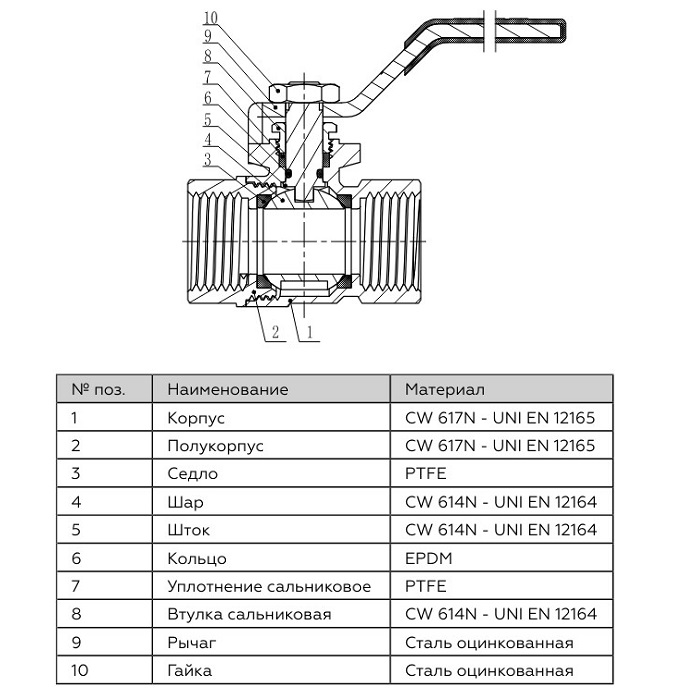 10
9
8
7
6
5
4
3
2
1

| № поз. | Наименование | Материал |
|---|---|---|
| 1 | Корпус | CW 617N - UNI EN 12165 |
| 2 | Полукорпус | CW 617N - UNI EN 12165 |
| 3 | Седло | PTFE |
| 4 | Шар | CW 614N - UNI EN 12164 |
| 5 | Шток | CW 614N - UNI EN 12164 |
| 6 | Кольцо | EPDM |
| 7 | Уплотнение сальниковое | PTFE |
| 8 | Втулка сальниковая | CW 614N - UNI EN 12164 |
| 9 | Рычаг | Сталь оцинкованная |
| 10 | Гайка | Сталь оцинкованная |