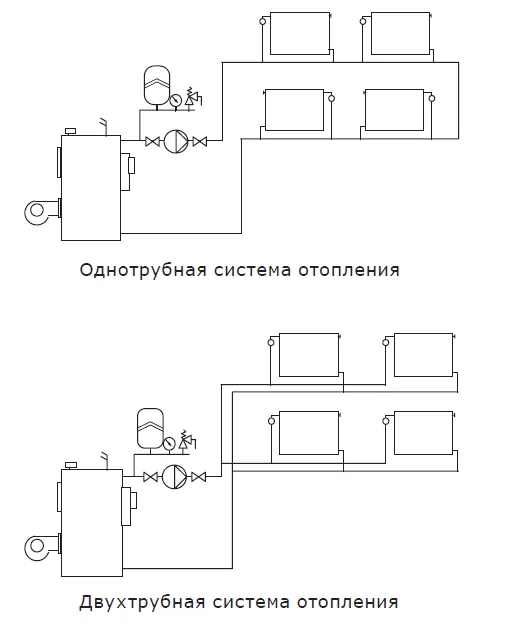 Однотрубная система отопления

Двухтрубная система отопления