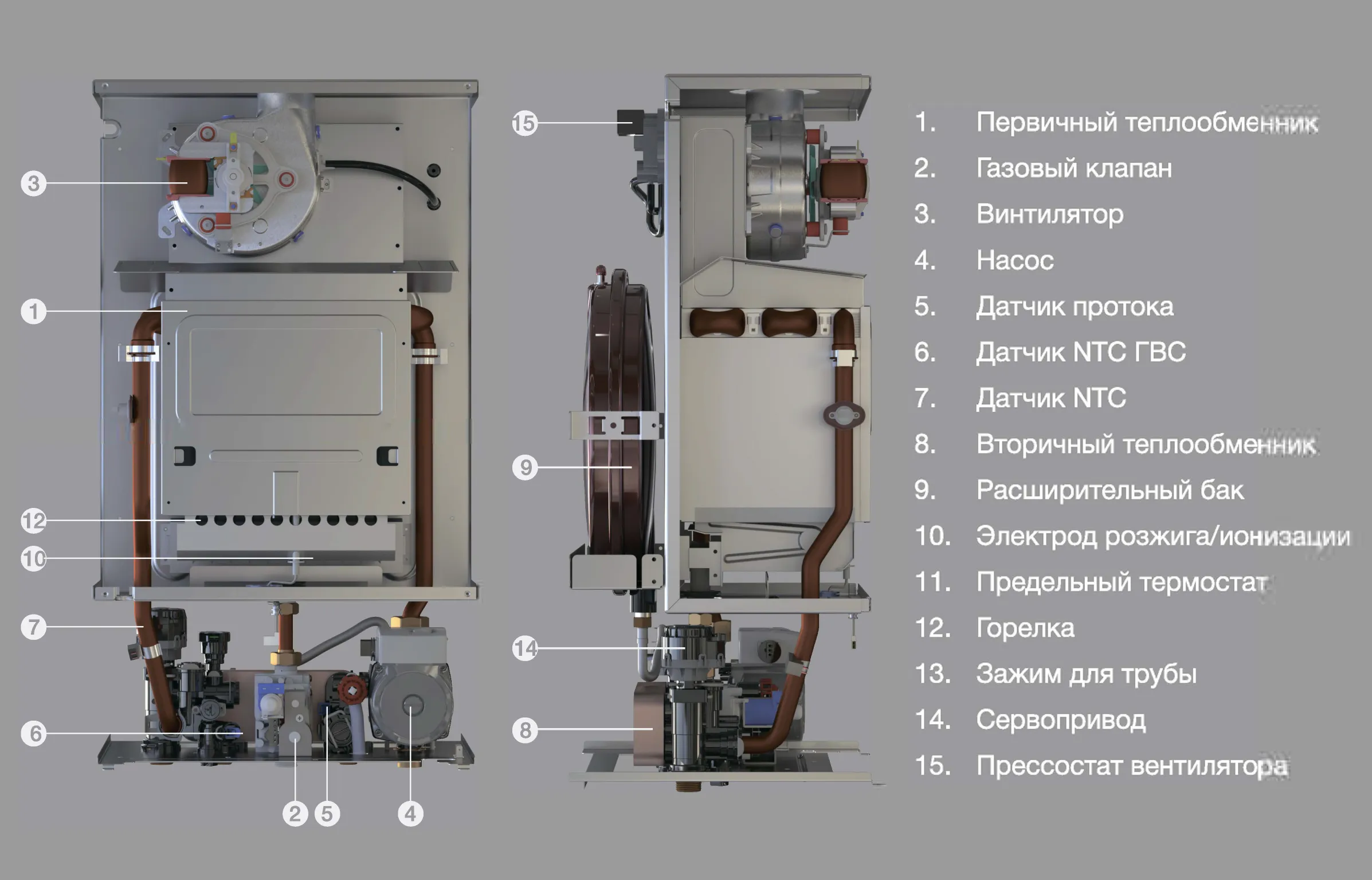 3
1
12
10
7
6
2
5
4
15
9
14
8

1. Первичный теплообменник
2. Газовый клапан
3. Винтилятор
4. Насос
5. Датчик протока
6. Датчик NTC ГВС
7. Датчик NTC
8. Вторичный теплообменник
9. Расширительный бак
10. Электрод розжига/ионизации
11. Предельный термостат
12. Горелка
13. Зажим для трубы
14. Сервопривод
15. Прессостат вентилятора