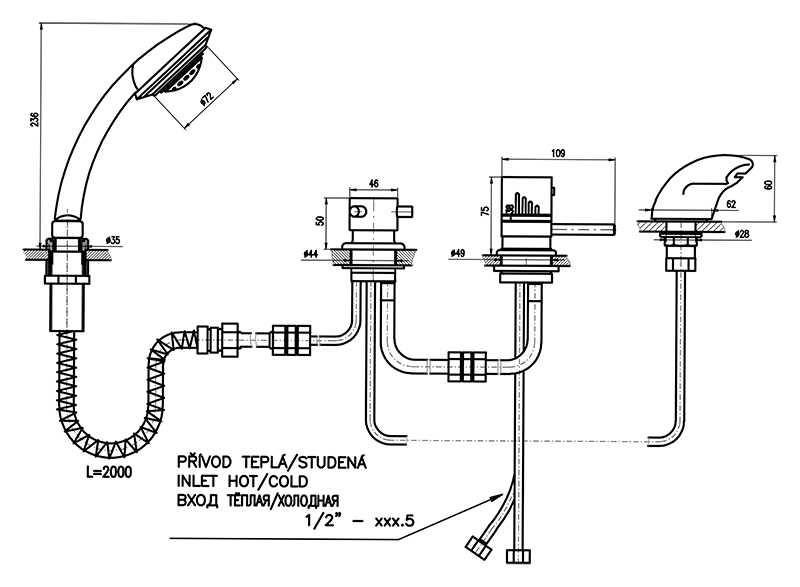 236
ø72
ø35
46
50
ø44
109
75
38
ø49
60
62
ø28
L=2000
PŘÍVOD TEPLÁ/STUDENÁ
INLET HOT/COLD
ВХОД ТЁПЛАЯ/ХОЛОДНАЯ
1/2" – xxx.5