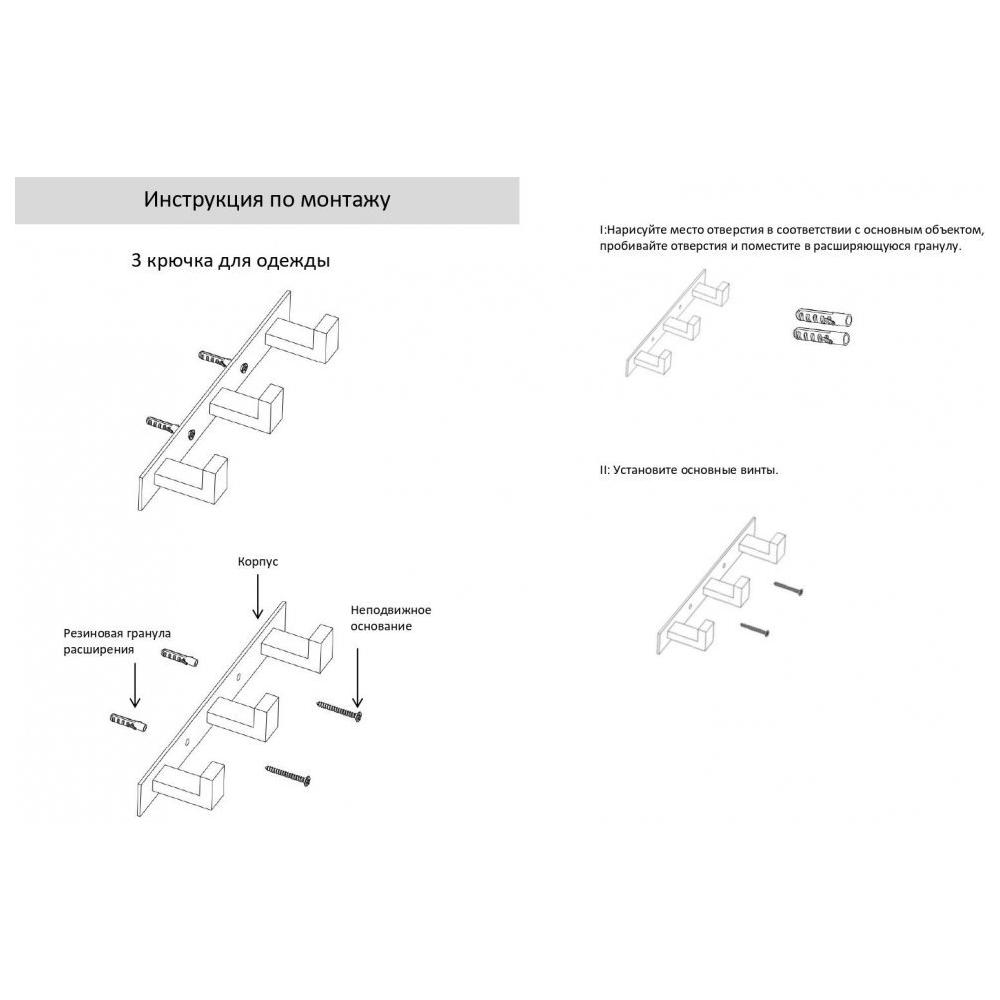 Инструкция по монтажу

3 крючка для одежды

Корпус

Резиновая гранула расширения

Неподвижное основание

I:Нарисуйте место отверстия в соответствии с основным объектом, пробивайте отверстия и поместите в расширяющуюся гранулу.

II: Установите основные винты.