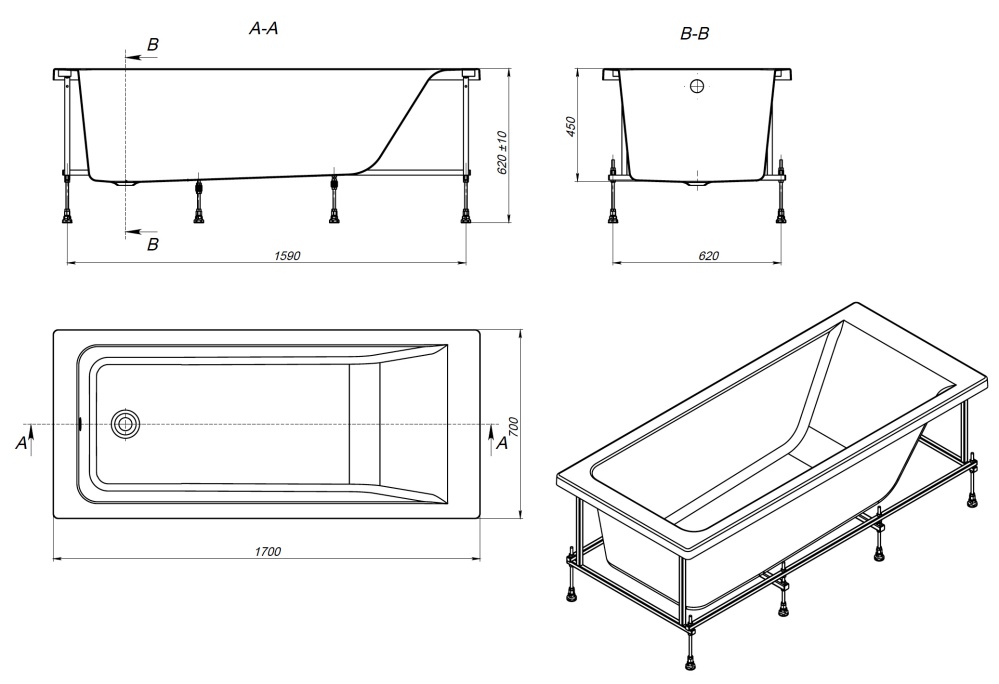 A-A

B

B

620 ±10

1590

B-B

450

620

A

A

700

1700