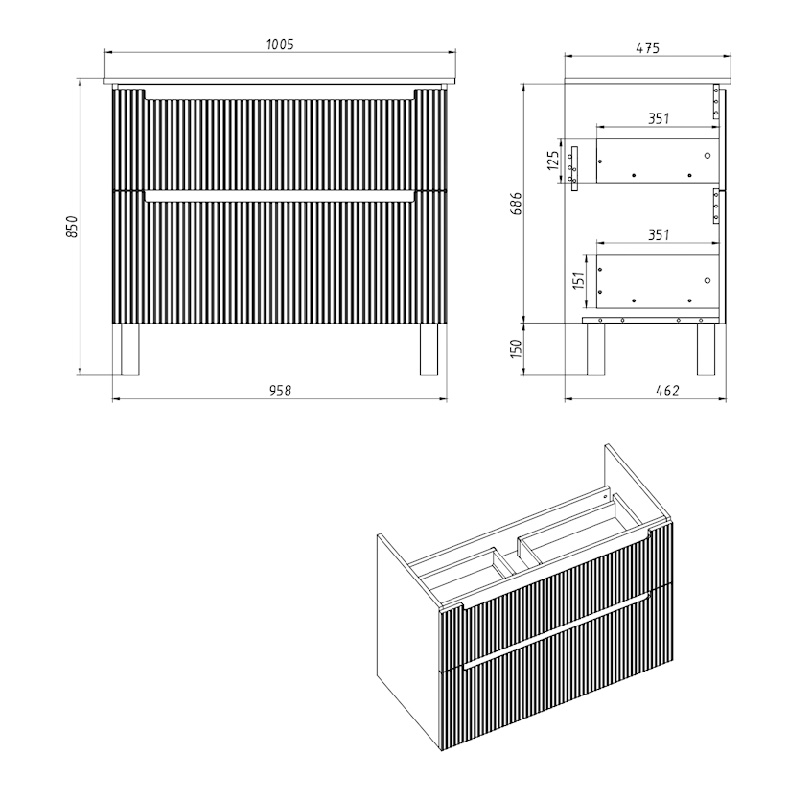 1005
850
958
475
351
125
686
351
151
150
462