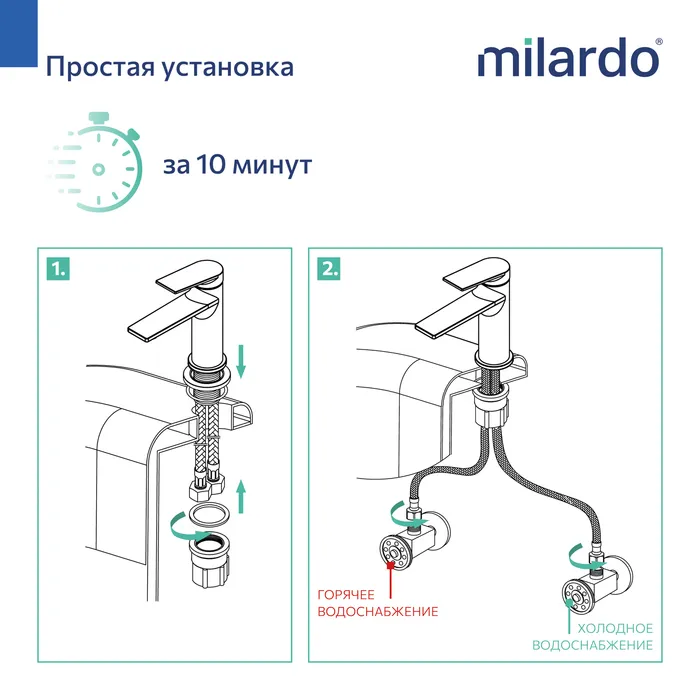 Простая установка

milardo®

за 10 минут

1.

2.

ГОРЯЧЕЕ ВОДОСНАБЖЕНИЕ

ХОЛОДНОЕ ВОДОСНАБЖЕНИЕ