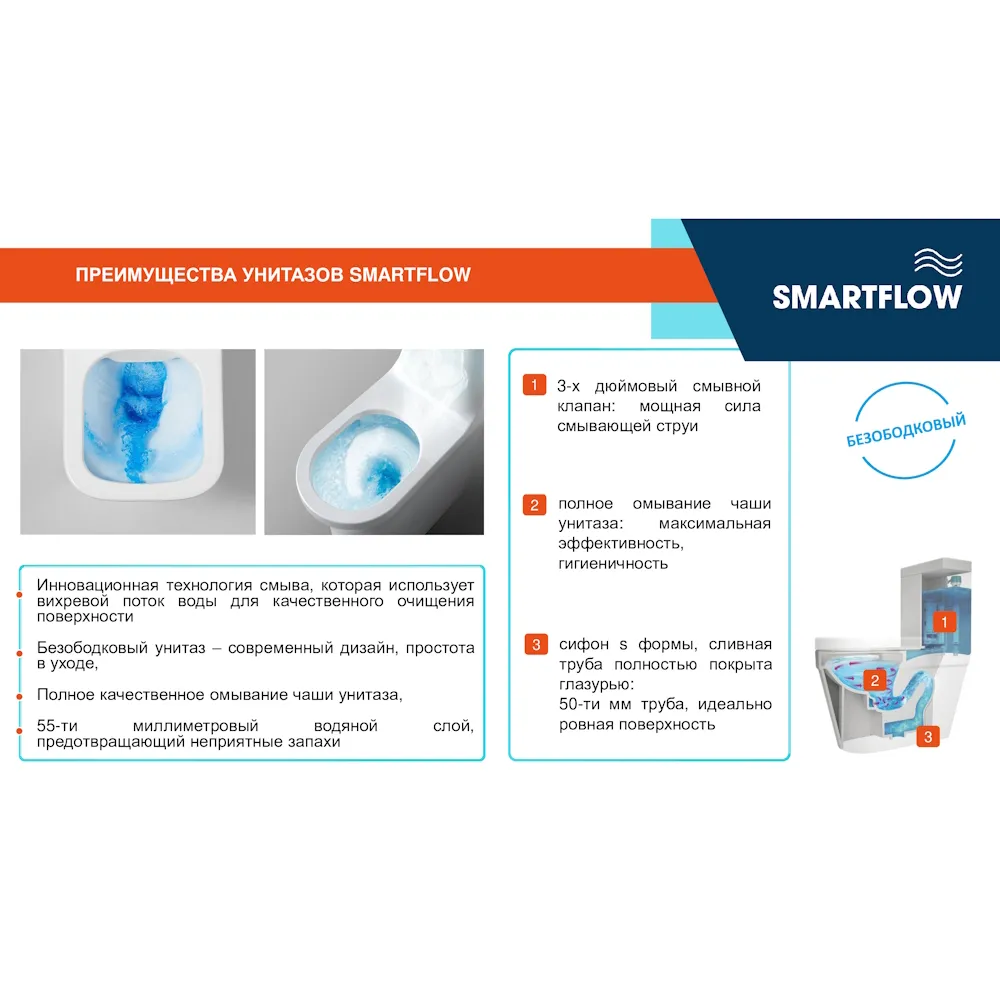 ПРЕИМУЩЕСТВА УНИТАЗОВ SMARTFLOW

SMARTFLOW

БЕЗОБОДКОВЫЙ

Инновационная технология смыва, которая использует вихревой поток воды для качественного очищения поверхности

Безободковый унитаз – современный дизайн, простота в уходе,

Полное качественное омывание чаши унитаза,

55-ти миллиметровый водяной слой, предотвращающий неприятные запахи

1 3-х дюймовый смывной клапан: мощная сила смывающей струи

2 полное омывание чаши унитаза: максимальная эффективность, гигиеничность

3 сифон s формы, сливная труба полностью покрыта глазурью:
50-ти мм труба, идеально ровная поверхность

1
2
3