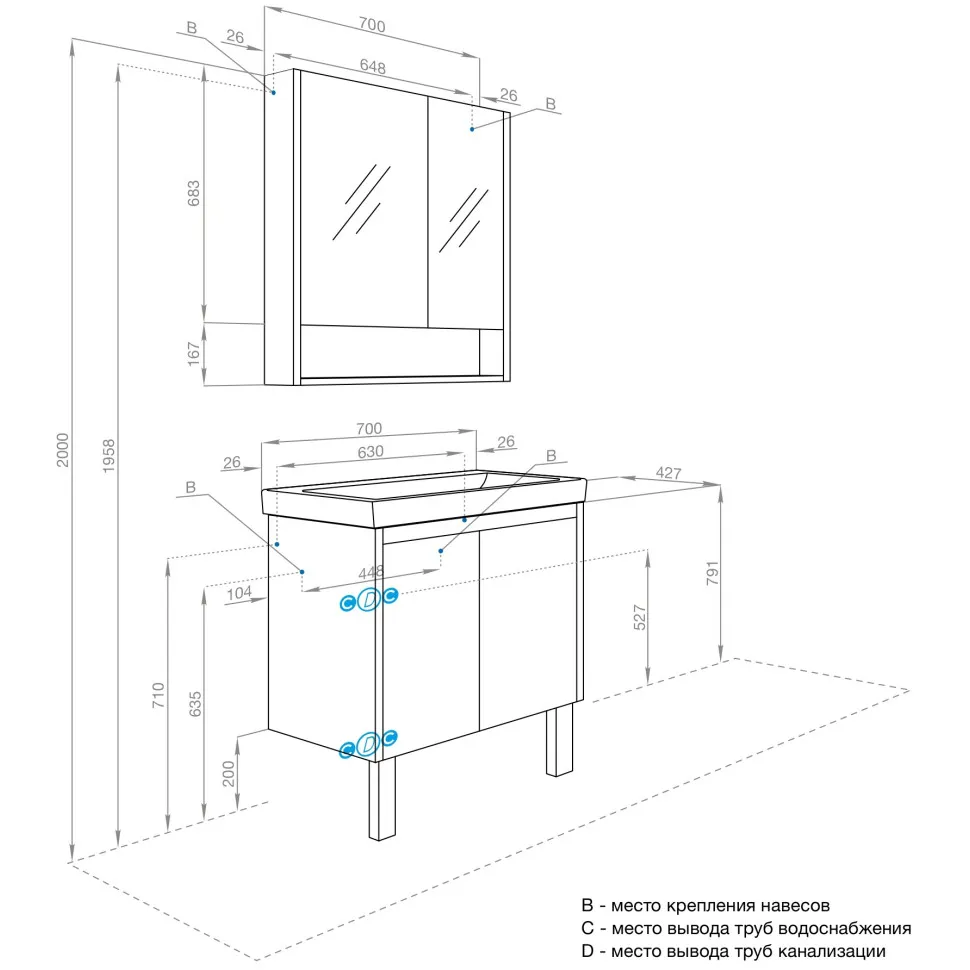 B
26
700
648
26
B
683
167
2000
1958
700
630
26
26
B
B
427
448
104
C D C
527
791
710
635
200
C D C

B - место крепления навесов
C - место вывода труб водоснабжения
D - место вывода труб канализации