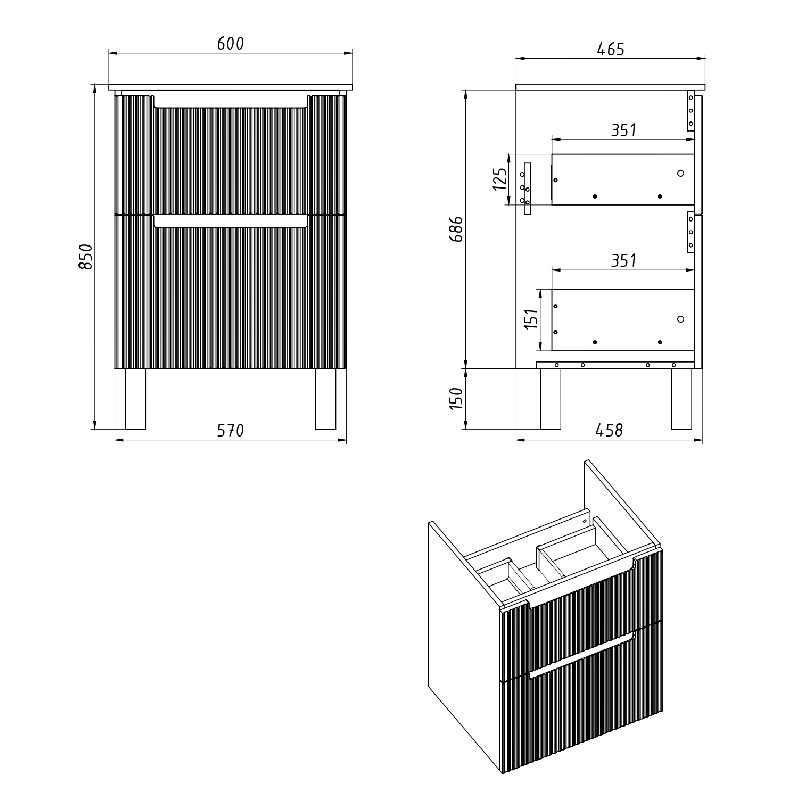 600
850
570
465
351
125
686
351
151
150
458