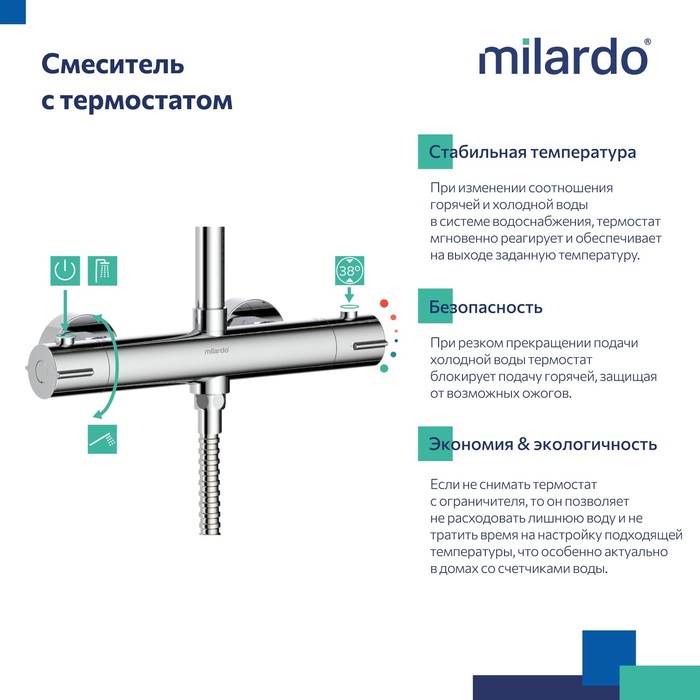 Смеситель с термостатом

milardo®

38°

milardo

Стабильная температура

При изменении соотношения горячей и холодной воды в системе водоснабжения, термостат мгновенно реагирует и обеспечивает на выходе заданную температуру.

Безопасность

При резком прекращении подачи холодной воды термостат блокирует подачу горячей, защищая от возможных ожогов.

Экономия & экологичность

Если не снимать термостат с ограничителя, то он позволяет не расходовать лишнюю воду и не тратить время на настройку подходящей температуры, что особенно актуально в домах со счетчиками воды.