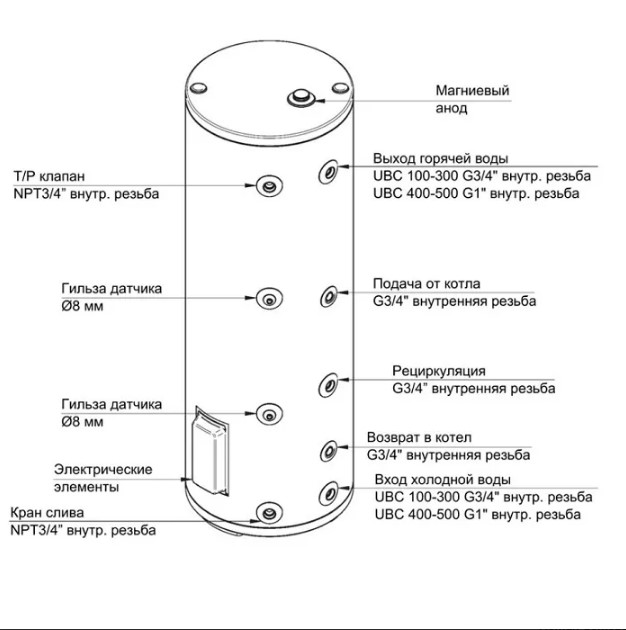 Магниевый
анод

Выход горячей воды
UBC 100-300 G3/4" внутр. резьба
UBC 400-500 G1" внутр. резьба

T/P клапан
NPT3/4" внутр. резьба

Гильза датчика
Ø8 мм

Подача от котла
G3/4" внутренняя резьба

Рециркуляция
G3/4" внутренняя резьба

Гильза датчика
Ø8 мм

Возврат в котел
G3/4" внутренняя резьба

Электрические
элементы

Вход холодной воды
UBC 100-300 G3/4" внутр. резьба
UBC 400-500 G1" внутр. резьба

Кран слива
NPT3/4" внутр. резьба