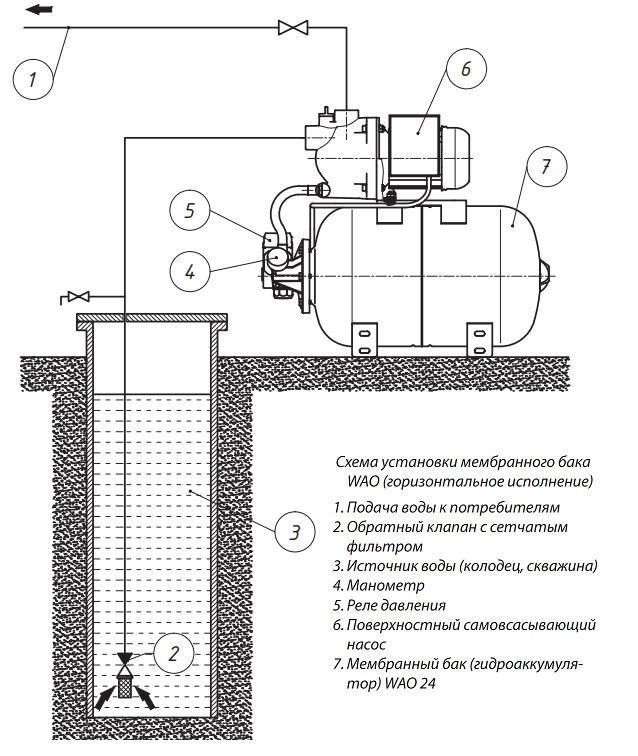 1

6

7

5

4

3

2

Схема установки мембранного бака WAO (горизонтальное исполнение)

1. Подача воды к потребителям
2. Обратный клапан с сетчатым фильтром
3. Источник воды (колодец, скважина)
4. Манометр
5. Реле давления
6. Поверхностный самовсасывающий насос
7. Мембранный бак (гидроаккумулятор) WAO 24