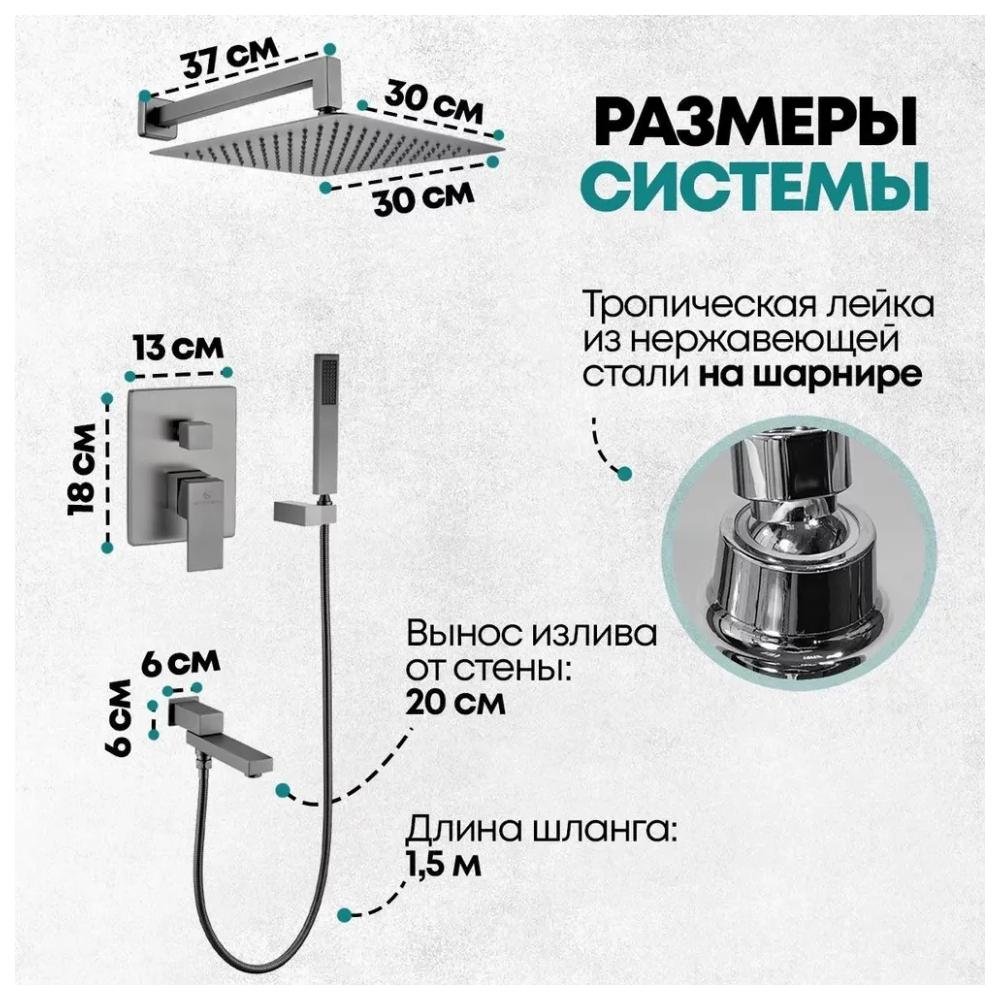 37 СМ

30 СМ

30 СМ

РАЗМЕРЫ
СИСТЕМЫ

Тропическая лейка из нержавеющей стали **на шарнире**

13 СМ

18 СМ

6 СМ

6 СМ

Вынос излива от стены:
**20 см**

Длина шланга:
**1,5 м**