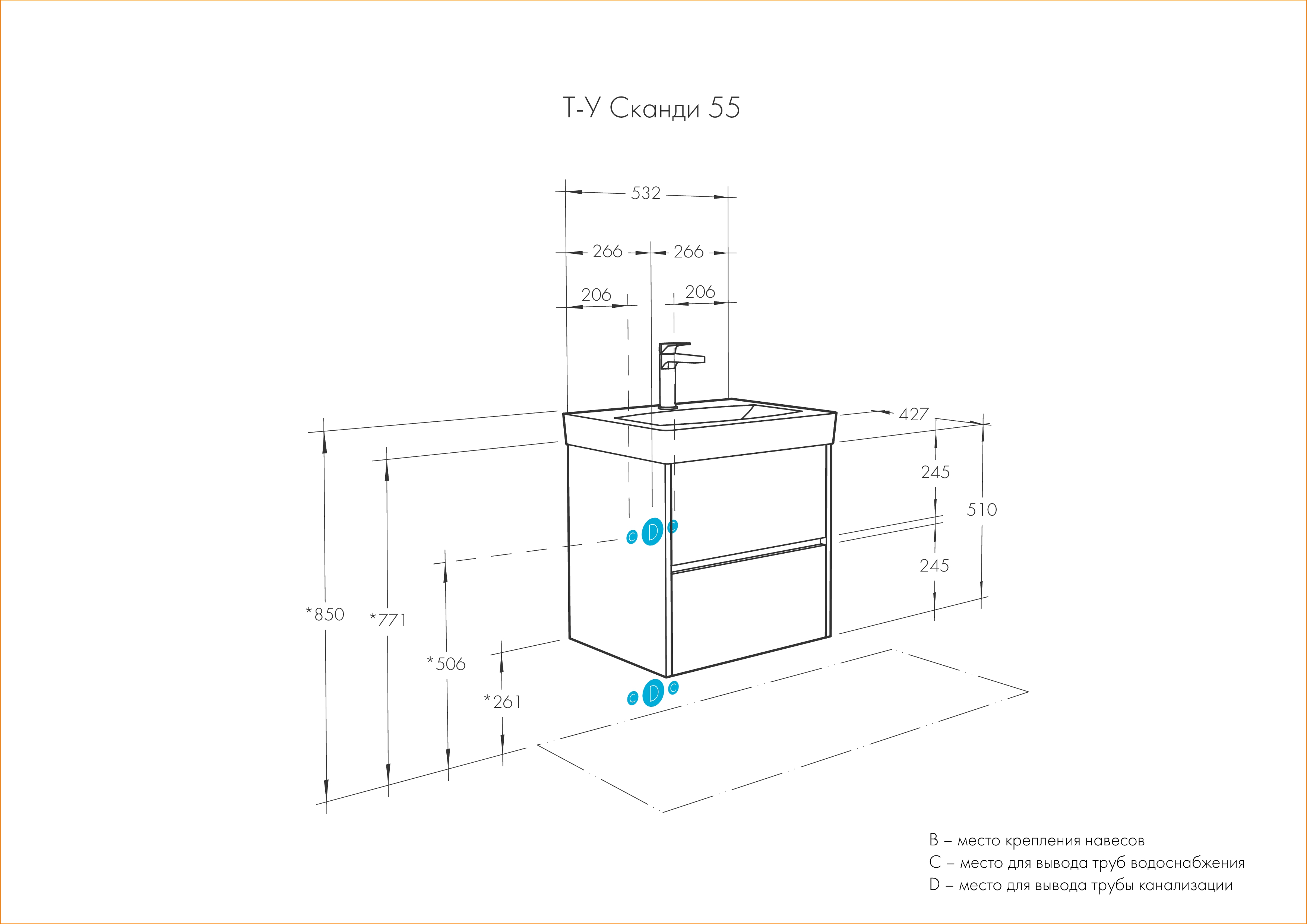 Т-У Сканди 55

532

266 266

206 206

427

245

510

245

*850

*771

*506

*261

C D C

C D C

B – место крепления навесов

C – место для вывода труб водоснабжения

D – место для вывода трубы канализации