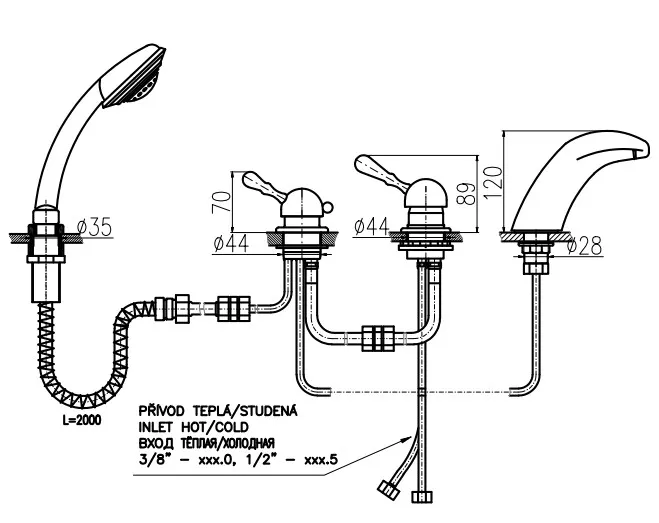 ø35

70

ø44

ø44

89

120

ø28

L=2000

PŘÍVOD TEPLÁ/STUDENÁ
INLET HOT/COLD
ВХОД ТЁПЛАЯ/ХОЛОДНАЯ
3/8" – xxx.0, 1/2" – xxx.5