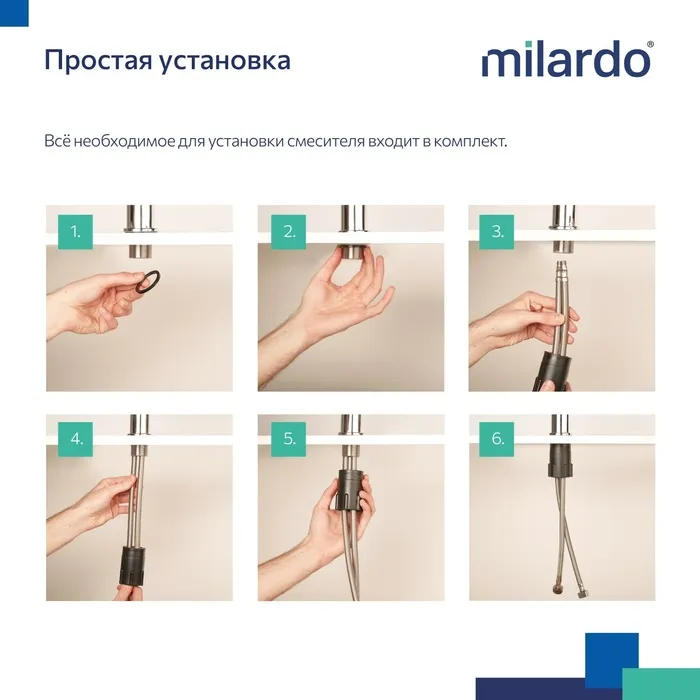 Простая установка

milardo®

Всё необходимое для установки смесителя входит в комплект.

1.

2.

3.

4.

5.

6.