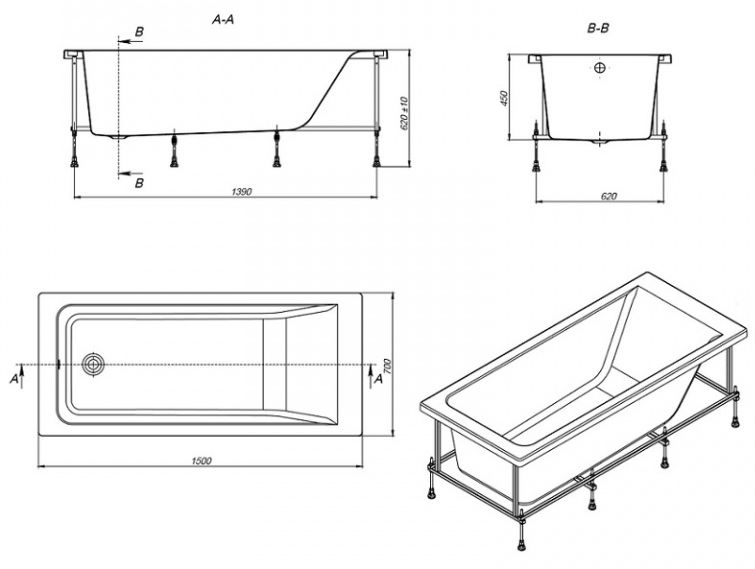 A-A

B

B

620 ±10

1390

B-B

450

620

A

A

700

1500