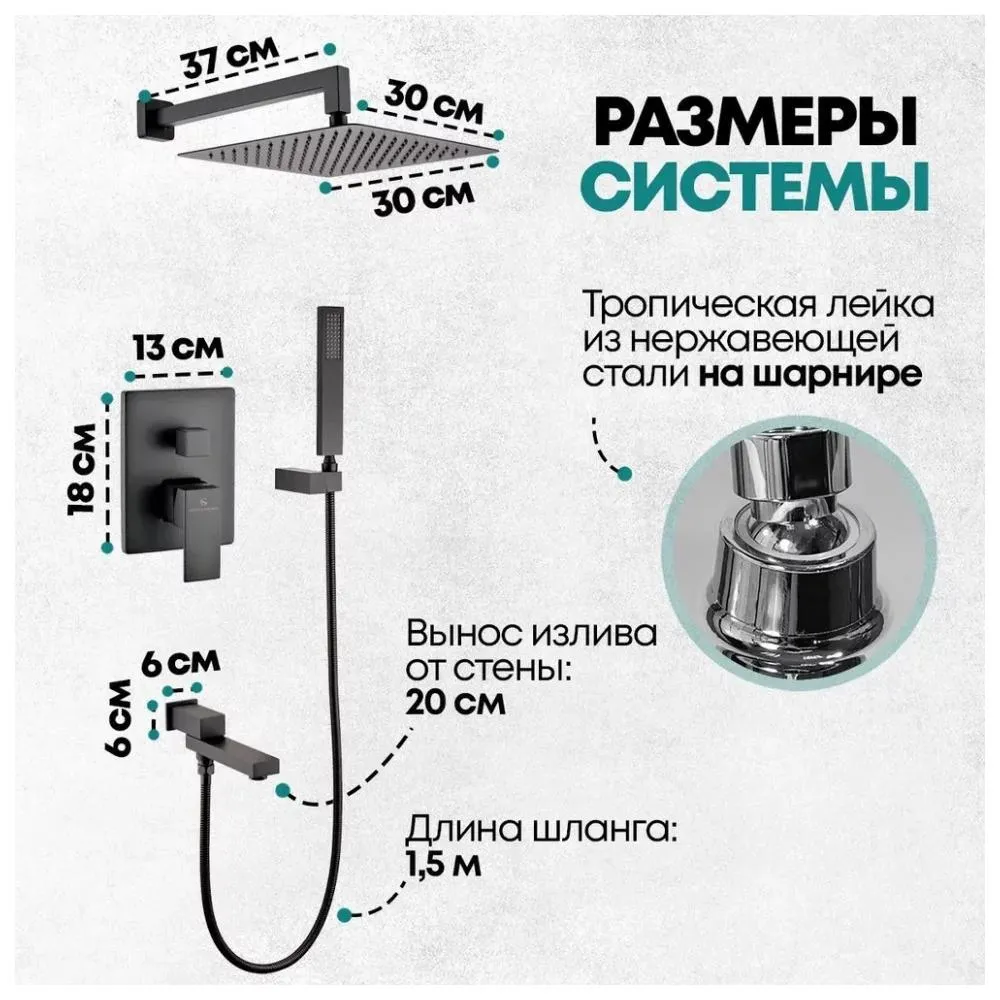 37 СМ

30 СМ

30 СМ

РАЗМЕРЫ
СИСТЕМЫ

Тропическая лейка из нержавеющей стали на шарнире

13 СМ

18 СМ

6 СМ

6 СМ

Вынос излива от стены:
20 см

Длина шланга:
1,5 м