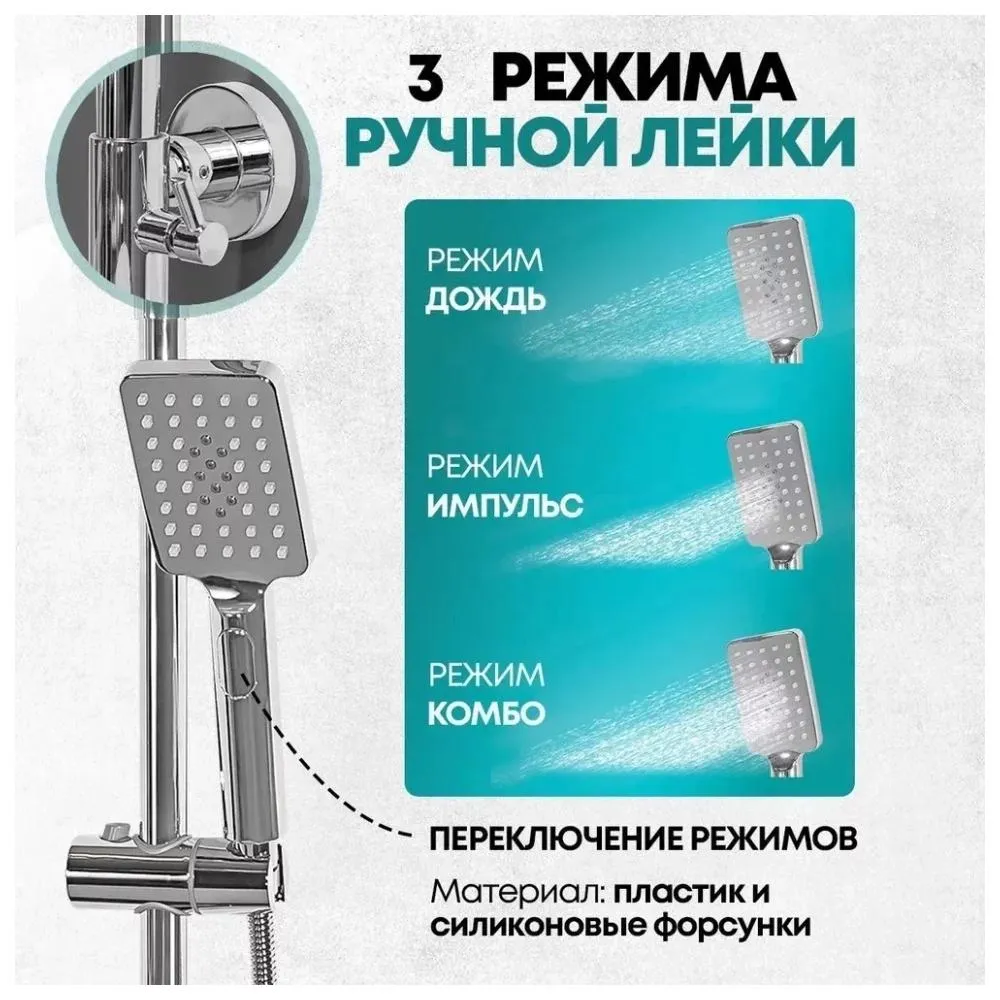 3 РЕЖИМА
РУЧНОЙ ЛЕЙКИ

РЕЖИМ
ДОЖДЬ

РЕЖИМ
ИМПУЛЬС

РЕЖИМ
КОМБО

ПЕРЕКЛЮЧЕНИЕ РЕЖИМОВ

Материал: пластик и силиконовые форсунки