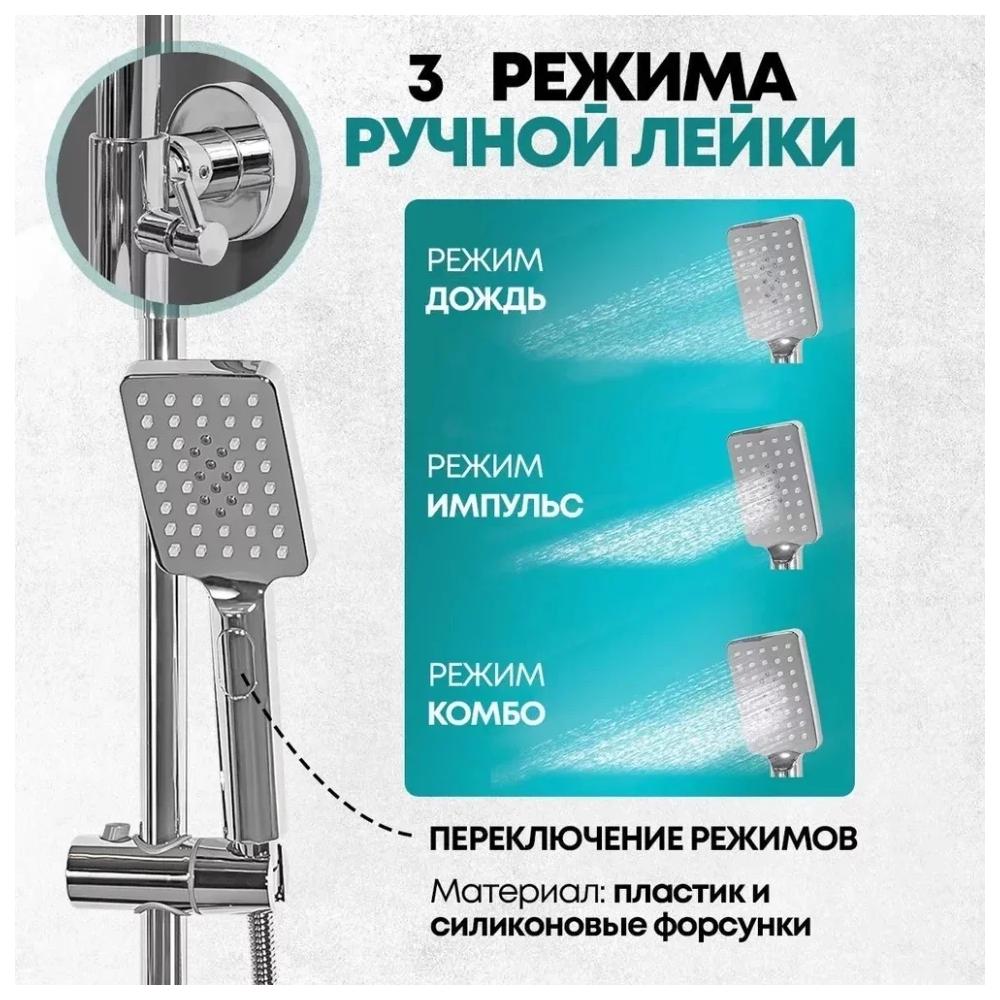 3 РЕЖИМА
РУЧНОЙ ЛЕЙКИ

РЕЖИМ
ДОЖДЬ

РЕЖИМ
ИМПУЛЬС

РЕЖИМ
КОМБО

ПЕРЕКЛЮЧЕНИЕ РЕЖИМОВ

Материал: пластик и силиконовые форсунки